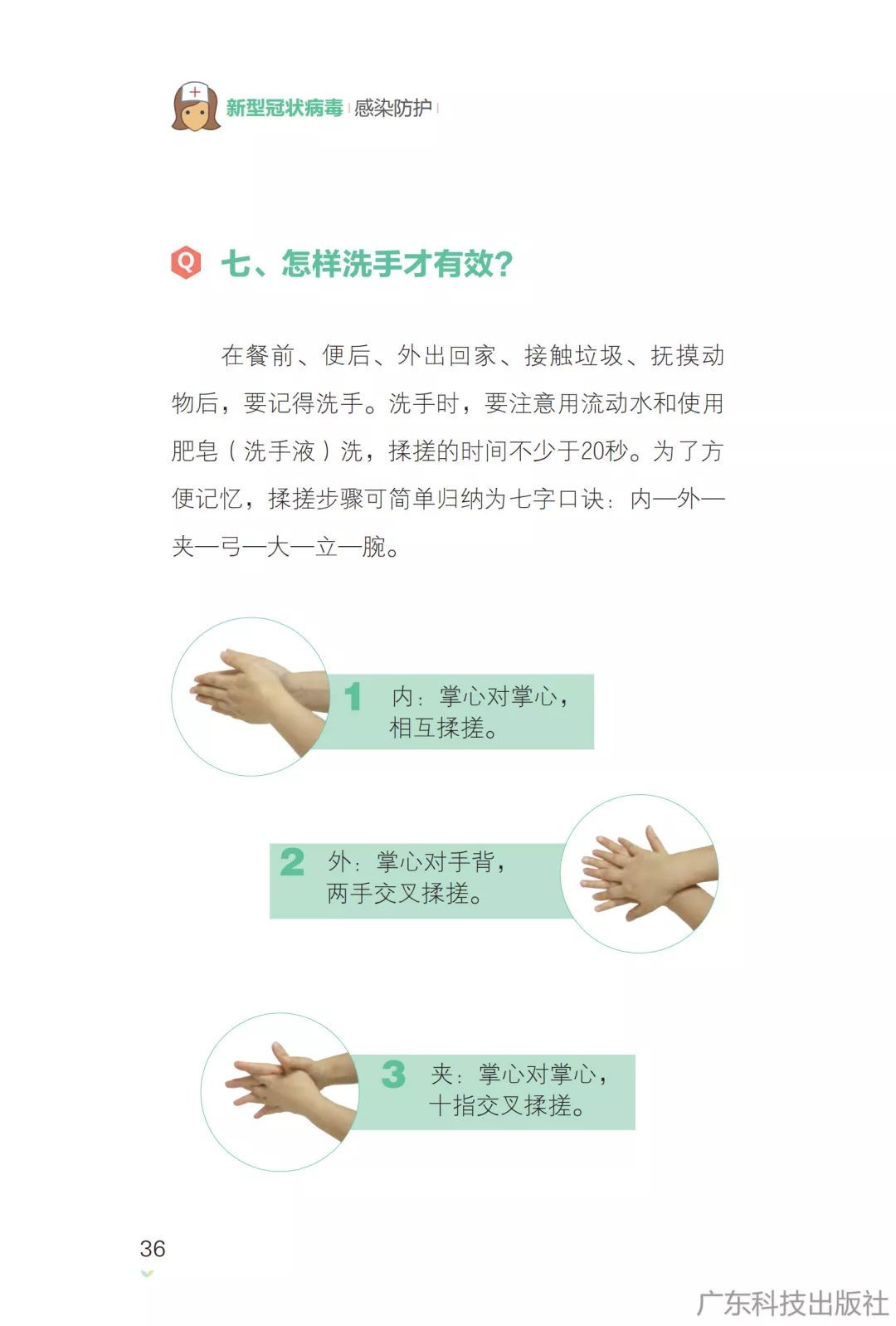 新型冠状病毒 | 感染防护 |

Q 七、怎样洗手才有效？

在餐前、便后、外出回家、接触垃圾、抚摸动物后，要记得洗手。洗手时，要注意用流动水和使用肥皂（洗手液）洗，揉搓的时间不少于20秒。为了方便记忆，揉搓步骤可简单归纳为七字口诀：内—外—夹—弓—大—立—腕。

1 内：掌心对掌心，相互揉搓。

2 外：掌心对手背，两手交叉揉搓。

3 夹：掌心对掌心，十指交叉揉搓。

36

广东科技出版社